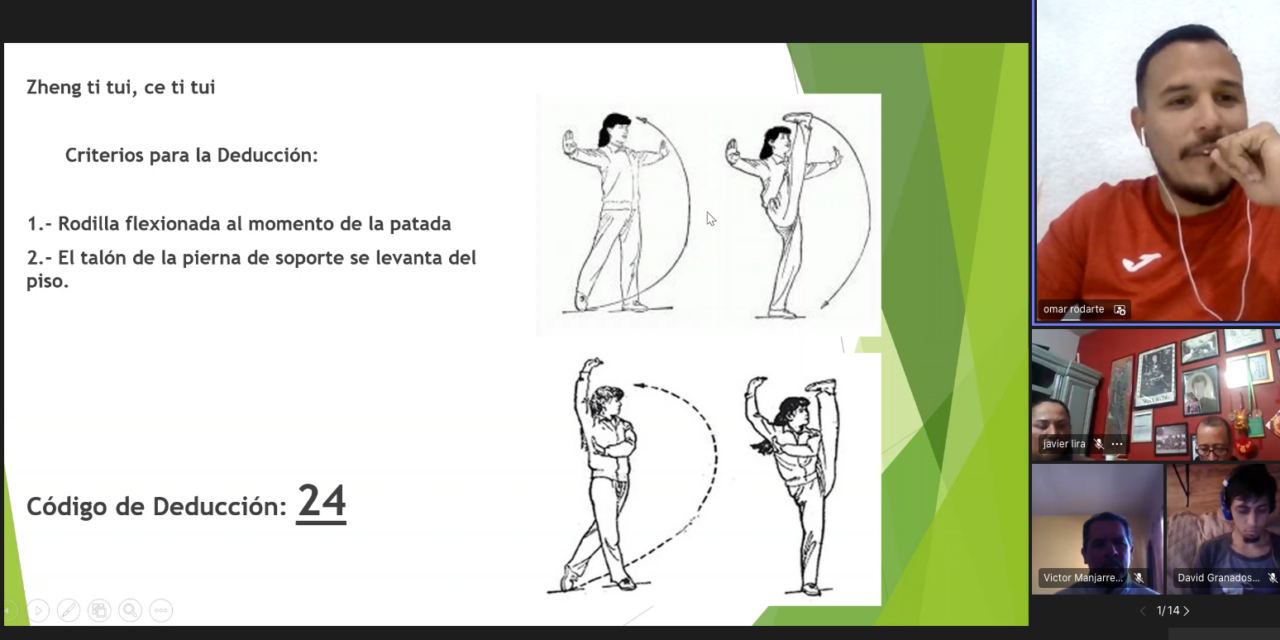 Zheng ti tui, ce ti tui

Criterios para la Deducción:

1.- Rodilla flexionada al momento de la patada

2.- El talón de la pierna de soporte se levanta del piso.

Código de Deducción: 24

omar rodarte

javier lira

Victor Manjarre...

David Granados...

1/14